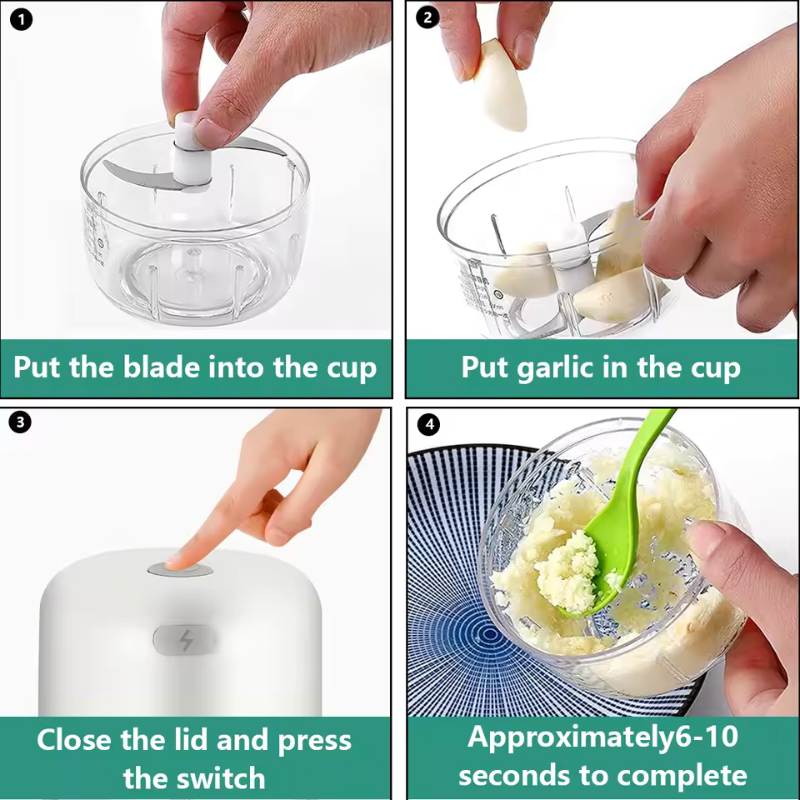 1
Put the blade into the cup

2
Put garlic in the cup

3
Close the lid and press the switch

4
Approximately6-10 seconds to complete