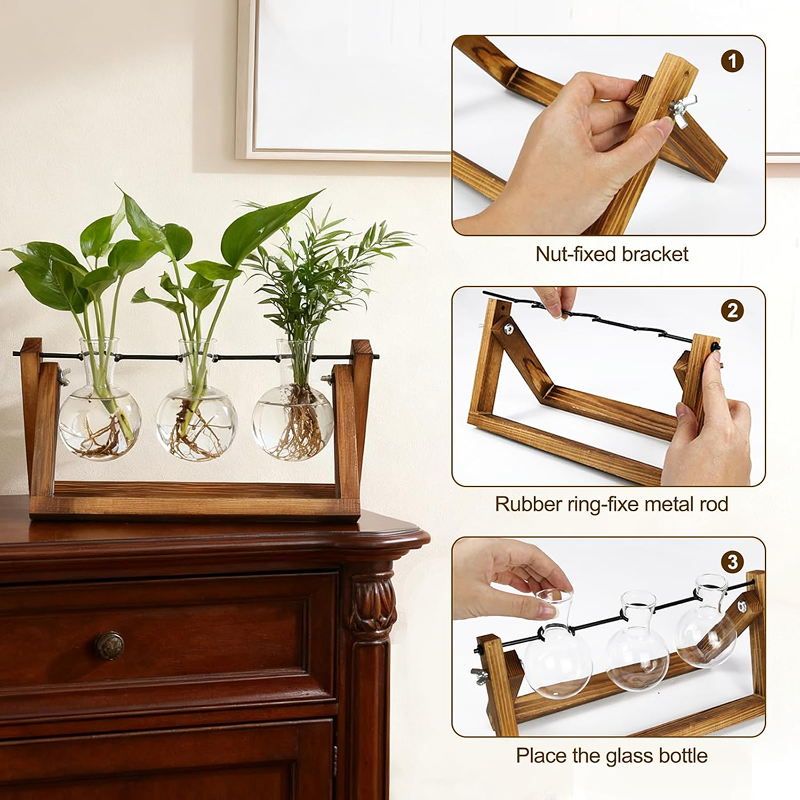 1
Nut-fixed bracket

2
Rubber ring-fixe metal rod

3
Place the glass bottle